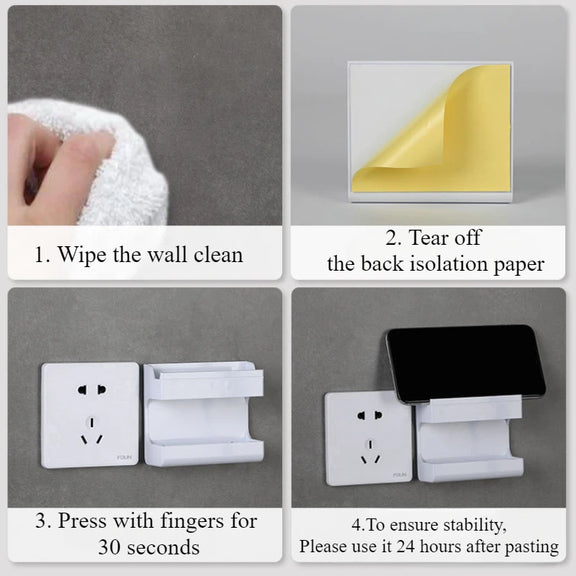 1. Wipe the wall clean

2. Tear off
the back isolation paper

3. Press with fingers for
30 seconds

4.To ensure stability,
Please use it 24 hours after pasting