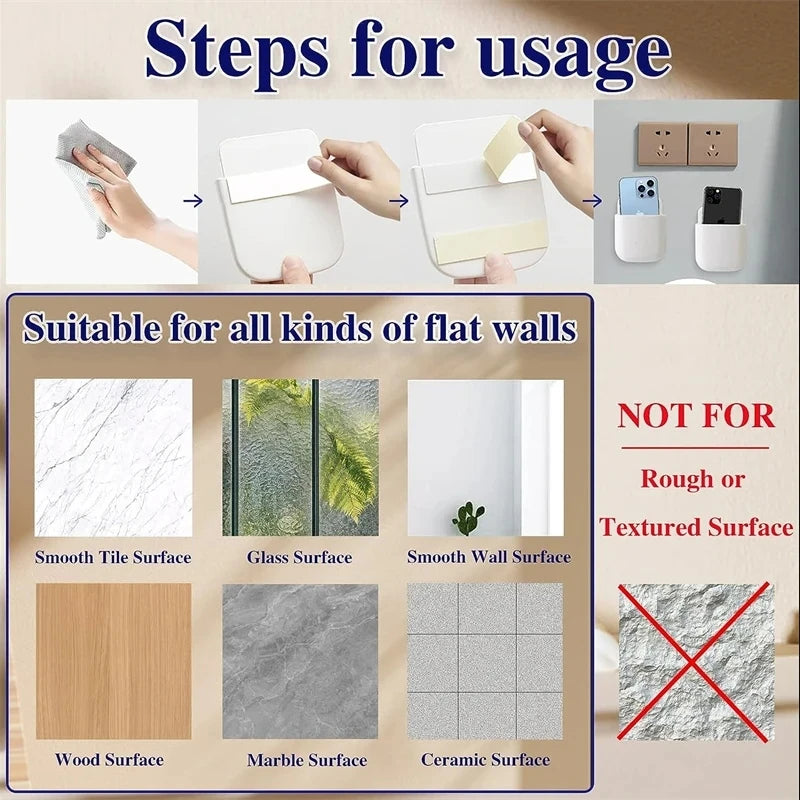 Steps for usage

Suitable for all kinds of flat walls

Smooth Tile Surface

Glass Surface

Smooth Wall Surface

Wood Surface

Marble Surface

Ceramic Surface

NOT FOR

Rough or Textured Surface