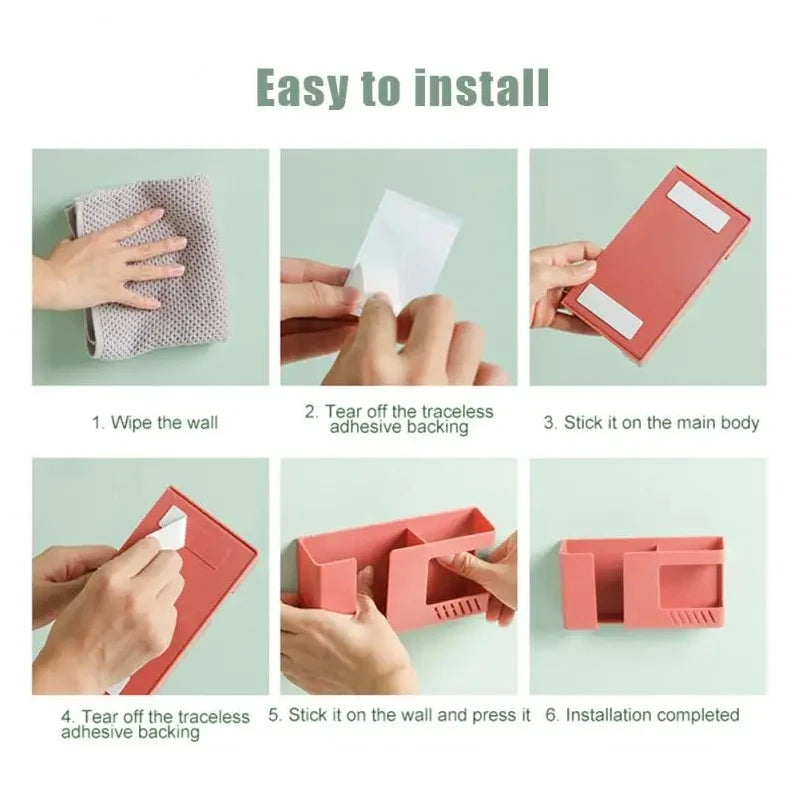 Easy to install

1. Wipe the wall

2. Tear off the traceless adhesive backing

3. Stick it on the main body

4. Tear off the traceless adhesive backing

5. Stick it on the wall and press it

6. Installation completed